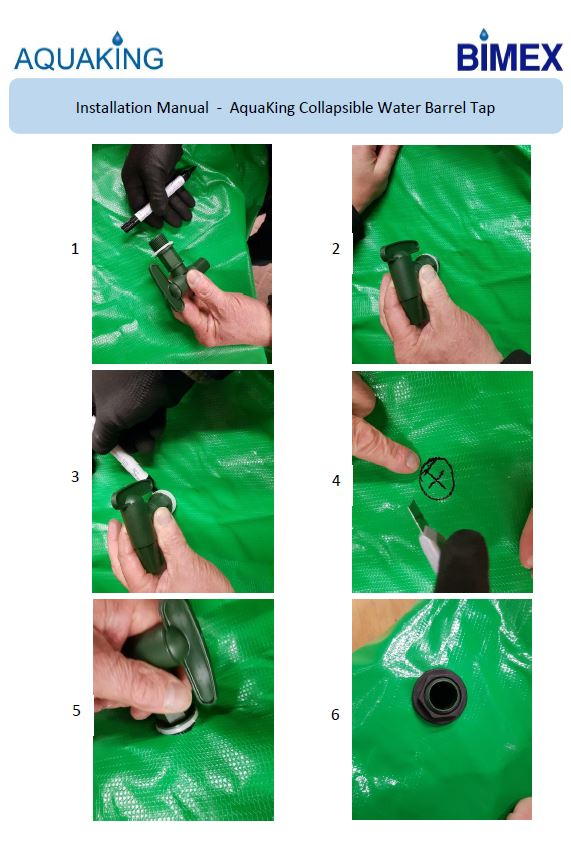 AQUAKING

BIMEX

Installation Manual - AquaKing Collapsible Water Barrel Tap

1

2

3

4

5

6